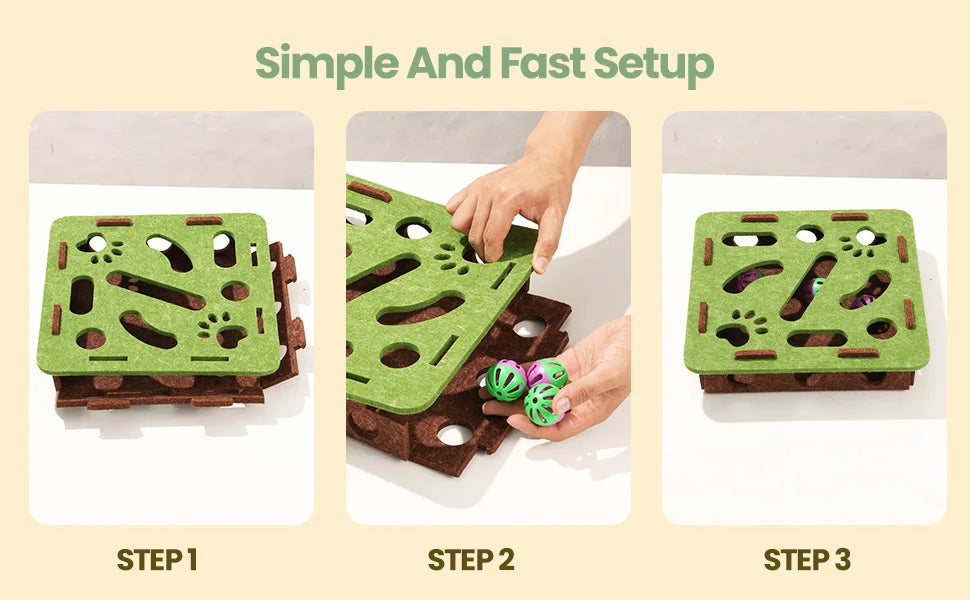 Simple And Fast Setup

STEP 1

STEP 2

STEP 3